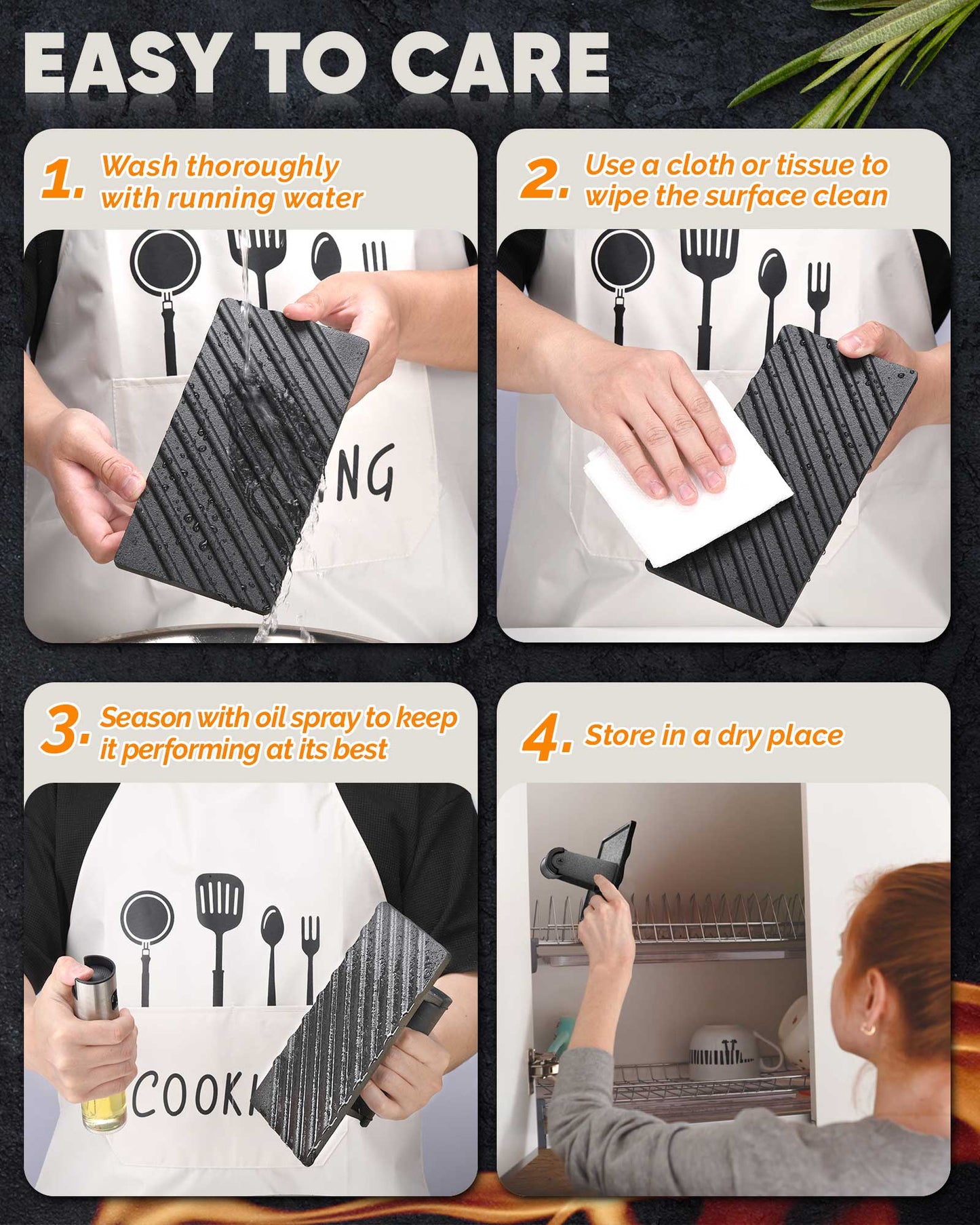 EASY TO CARE

1. Wash thoroughly with running water

NG

2. Use a cloth or tissue to wipe the surface clean

3. Season with oil spray to keep it performing at its best

COOK

4. Store in a dry place